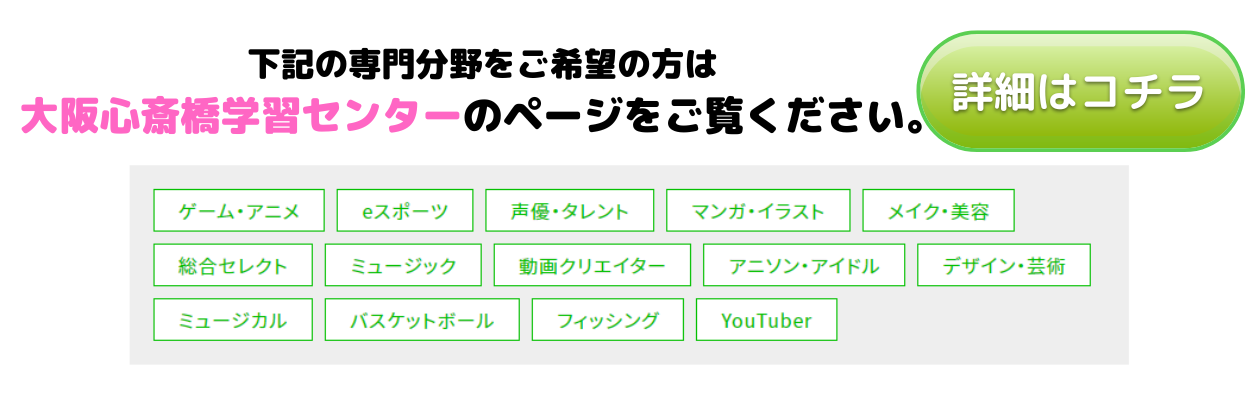 下記の専門分野をご希望の方は
大阪心斎橋学習センターのページをご覧ください。

詳細はコチラ

ゲーム・アニメ
eスポーツ
声優・タレント
マンガ・イラスト
メイク・美容
総合セレクト
ミュージック
動画クリエイター
アニソン・アイドル
デザイン・芸術
ミュージカル
バスケットボール
フィッシング
YouTuber