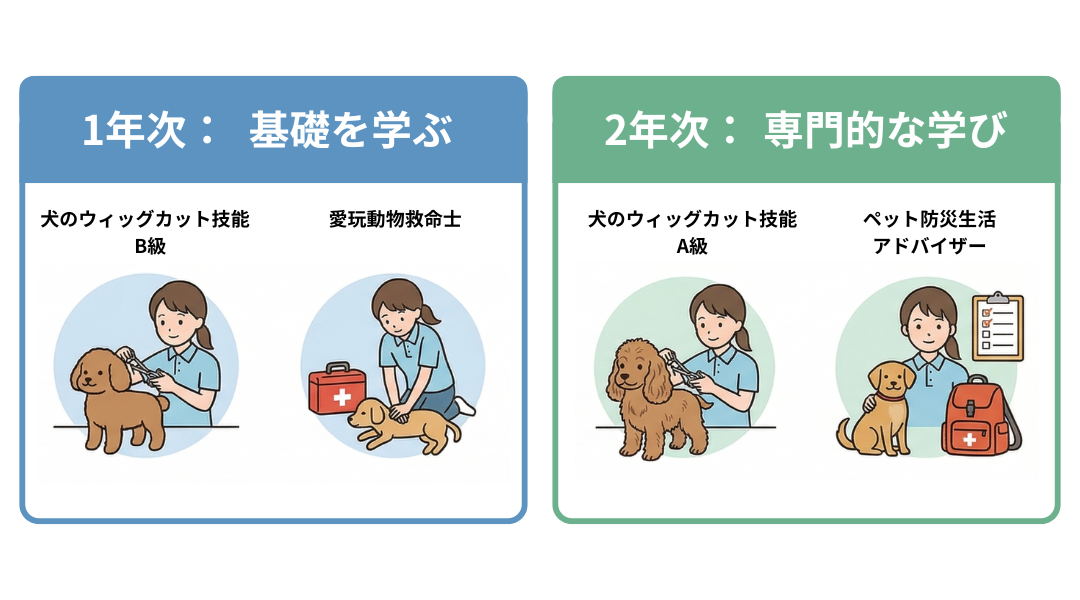 1年次： 基礎を学ぶ

犬のウィッグカット技能
B級

愛玩動物救命士

2年次： 専門的な学び

犬のウィッグカット技能
A級

ペット防災生活
アドバイザー